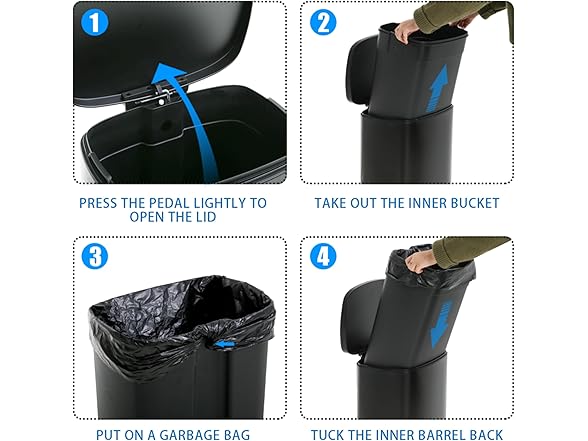 1

PRESS THE PEDAL LIGHTLY TO OPEN THE LID

2

TAKE OUT THE INNER BUCKET

3

PUT ON A GARBAGE BAG

4

TUCK THE INNER BARREL BACK