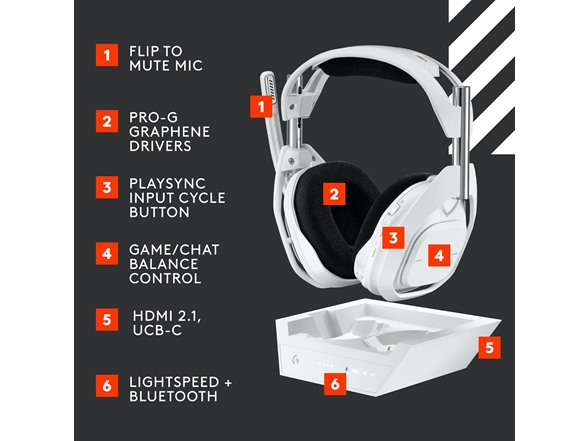 1 FLIP TO MUTE MIC

2 PRO-G GRAPHENE DRIVERS

3 PLAYSYNC INPUT CYCLE BUTTON

4 GAME/CHAT BALANCE CONTROL

5 HDMI 2.1, UCB-C

6 LIGHTSPEED + BLUETOOTH

1

2

3

4

5

6