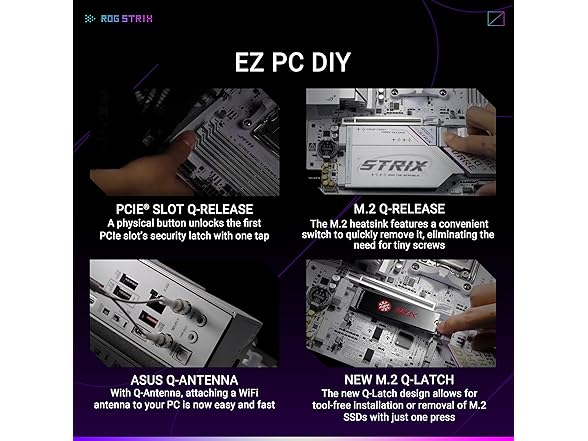 ROG STRIX

EZ PC DIY

STRIX

PCIE® SLOT Q-RELEASE
A physical button unlocks the first PCIe slot's security latch with one tap

M.2 Q-RELEASE
The M.2 heatsink features a convenient switch to quickly remove it, eliminating the need for tiny screws

ASUS Q-ANTENNA
With Q-Antenna, attaching a WiFi antenna to your PC is now easy and fast

NEW M.2 Q-LATCH
The new Q-Latch design allows for tool-free installation or removal of M.2 SSDs with just one press