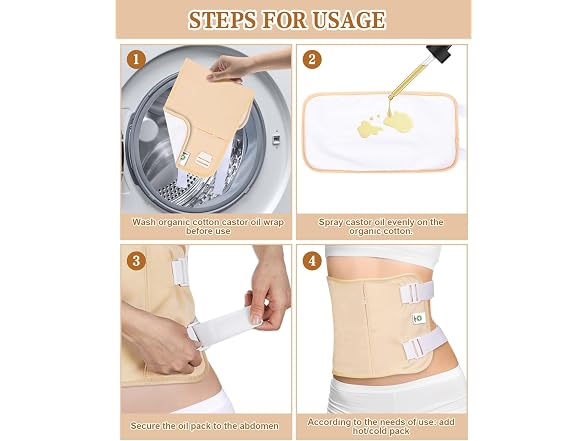 STEPS FOR USAGE

1

Wash organic cotton castor oil wrap before use

2

Spray castor oil evenly on the organic cotton.

3

Secure the oil pack to the abdomen

4

According to the needs of use: add hot/cold pack