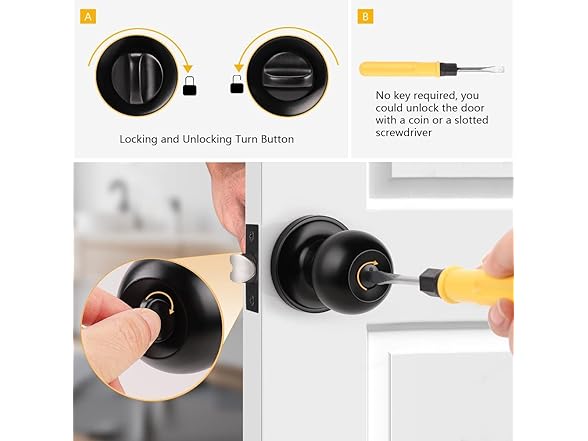 A

Locking and Unlocking Turn Button

B

No key required, you could unlock the door with a coin or a slotted screwdriver