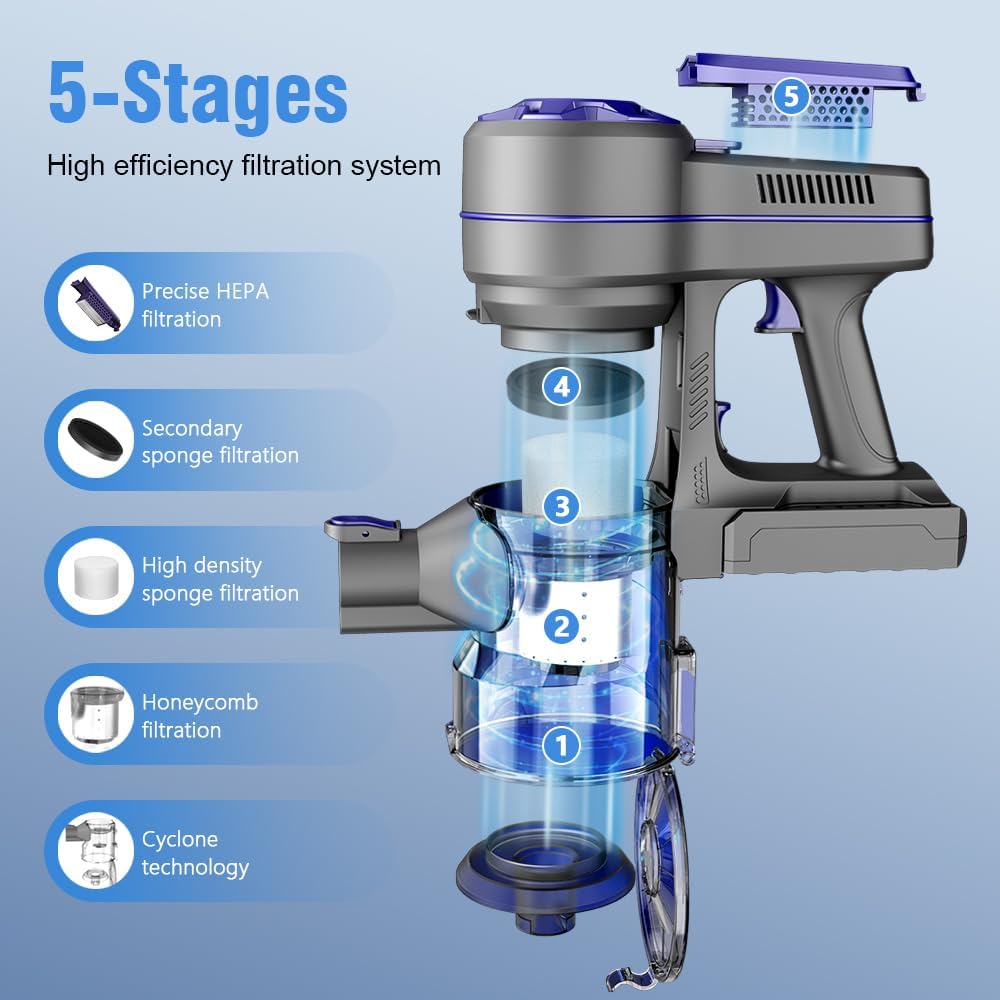 5-Stages

High efficiency filtration system

Precise HEPA filtration

Secondary sponge filtration

High density sponge filtration

Honeycomb filtration

Cyclone technology

5

4

3

2

1