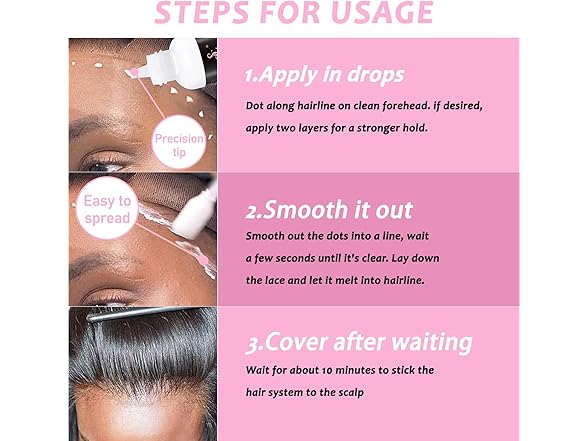 STEPS FOR USAGE

Precision tip

1.Apply in drops

Dot along hairline on clean forehead. if desired, apply two layers for a stronger hold.

Easy to spread

2.Smooth it out

Smooth out the dots into a line, wait a few seconds until it's clear. Lay down the lace and let it melt into hairline.

3.Cover after waiting

Wait for about 10 minutes to stick the hair system to the scalp