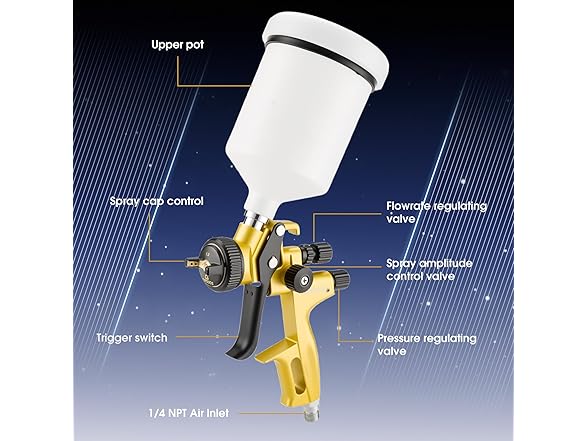 Upper pot

Spray cap control

Flowrate regulating valve

Spray amplitude control valve

Trigger switch

Pressure regulating valve

1/4 NPT Air Inlet