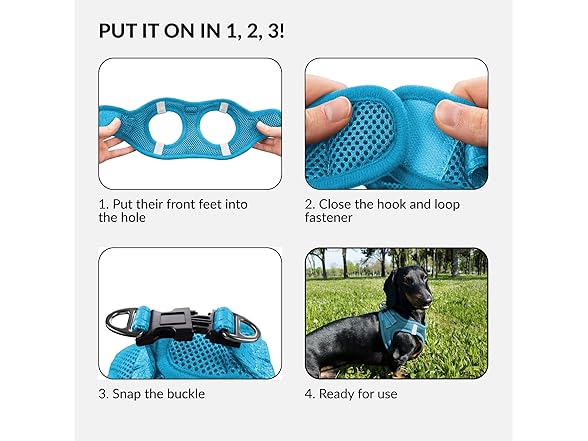 PUT IT ON IN 1, 2, 3!

1. Put their front feet into the hole

2. Close the hook and loop fastener

3. Snap the buckle

4. Ready for use