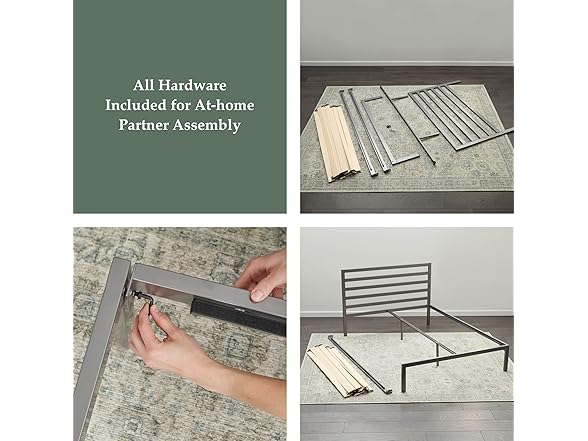 All Hardware
Included for At-home
Partner Assembly