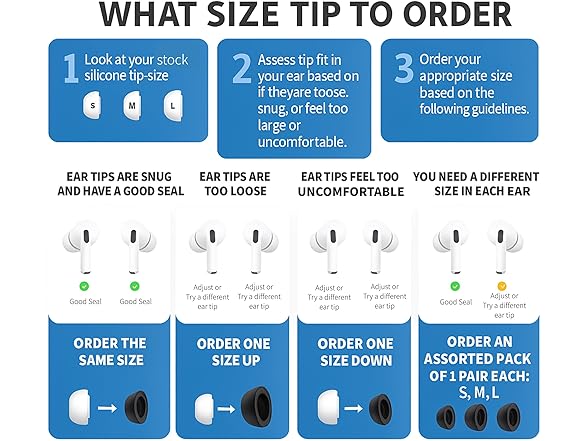 WHAT SIZE TIP TO ORDER

1 Look at your stock silicone tip-size

S M L

2 Assess tip fit in your ear based on if theyare toose. snug, or feel too large or uncomfortable.

3 Order your appropriate size based on the following guidelines.

EAR TIPS ARE SNUG AND HAVE A GOOD SEAL

Good Seal Good Seal

ORDER THE SAME SIZE

EAR TIPS ARE TOO LOOSE

Adjust or Try a different ear tip Adjust or Try a different ear tip

ORDER ONE SIZE UP

EAR TIPS FEEL TOO UNCOMFORTABLE

Adjust or Try a different ear tip Adjust or Try a different ear tip

ORDER ONE SIZE DOWN

YOU NEED A DIFFERENT SIZE IN EACH EAR

Good Seal Adjust or Try a different ear tip

ORDER AN ASSORTED PACK OF 1 PAIR EACH: S, M, L