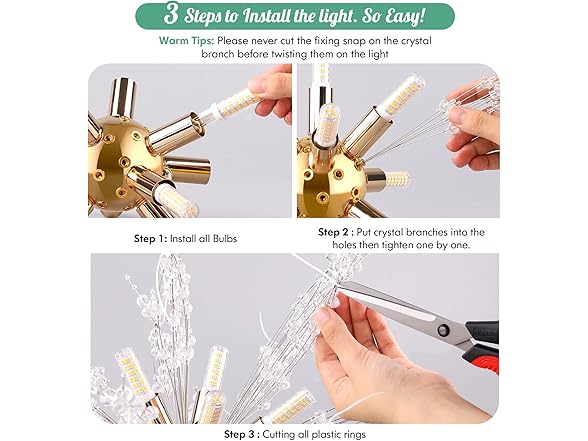 3 Steps to Install the light. So Easy!

Warm Tips: Please never cut the fixing snap on the crystal branch before twisting them on the light

Step 1: Install all Bulbs

Step 2 : Put crystal branches into the holes then tighten one by one.

Step 3 : Cutting all plastic rings