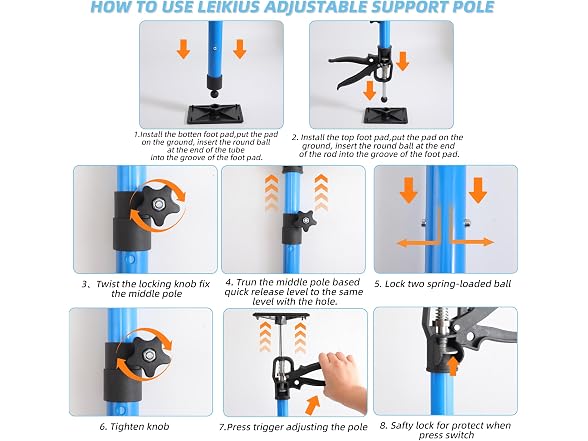 HOW TO USE LEIKIUS ADJUSTABLE SUPPORT POLE

1.Install the botten foot pad,put the pad on the ground, insert the round ball at the end of the tube into the groove of the foot pad.

2. Install the top foot pad,put the pad on the ground, insert the round ball at the end of the rod into the groove of the foot pad.

3、Twist the locking knob fix the middle pole

4. Trun the middle pole based quick release level to the same level with the hole.

5. Lock two spring-loaded ball

6. Tighten knob

7.Press trigger adjusting the pole

8. Safty lock for protect when press switch