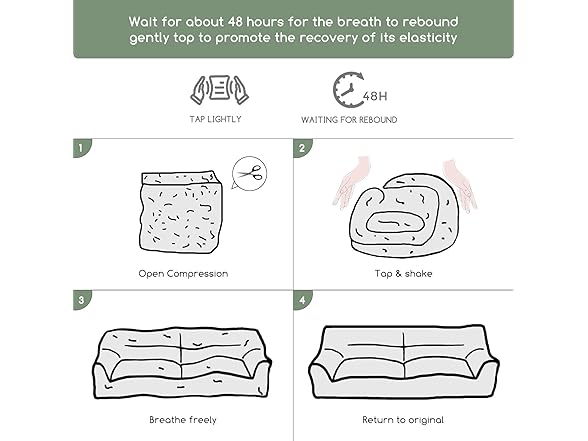 Wait for about 48 hours for the breath to rebound gently top to promote the recovery of its elasticity

TAP LIGHTLY

48H

WAITING FOR REBOUND

1

Open Compression

2

Tap & shake

3

Breathe freely

4

Return to original