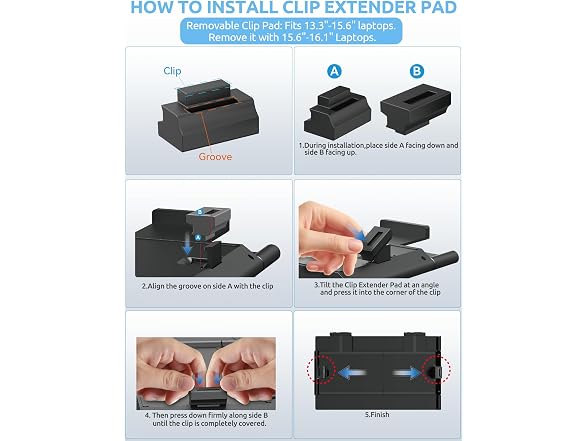 HOW TO INSTALL CLIP EXTENDER PAD

Removable Clip Pad: Fits 13.3"-15.6" laptops. Remove it with 15.6"-16.1" Laptops.

Clip

Groove

A

B

1.During installation,place side A facing down and side B facing up.

B

A

2.Align the groove on side A with the clip

3.Tilt the Clip Extender Pad at an angle and press it into the corner of the clip

4. Then press down firmly along side B until the clip is completely covered.

5.Finish