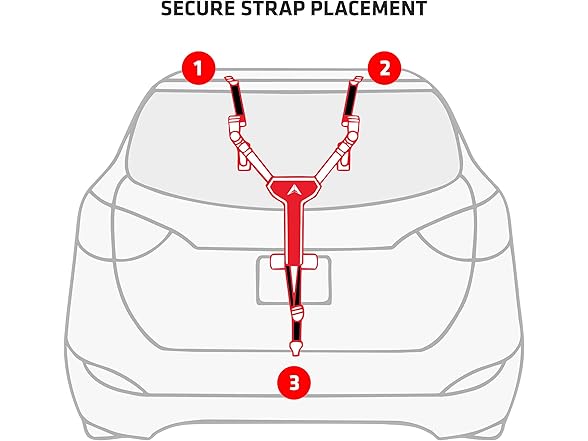 SECURE STRAP PLACEMENT

1

2

3