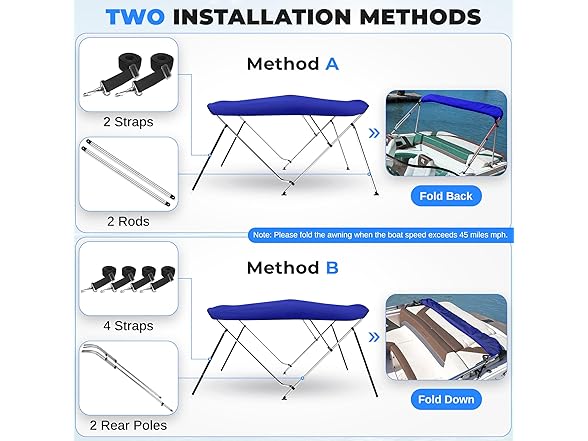 TWO INSTALLATION METHODS

Method A

2 Straps

2 Rods

Fold Back

Note: Please fold the awning when the boat speed exceeds 45 miles mph.

Method B

4 Straps

2 Rear Poles

Fold Down