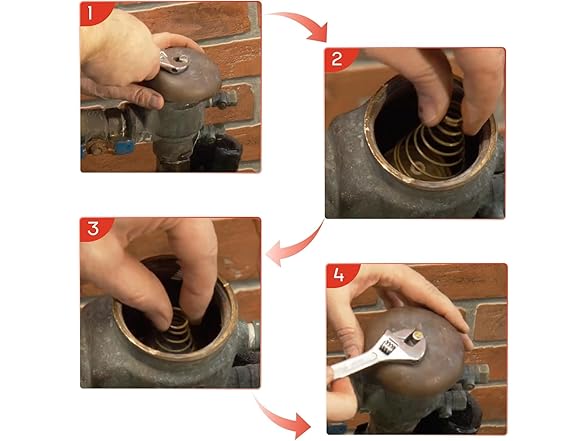 1

2

3

4