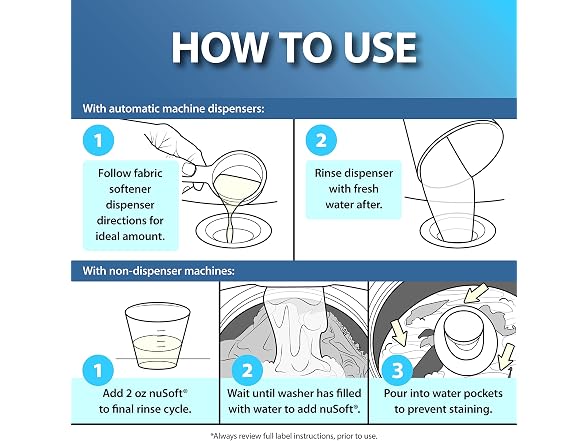 HOW TO USE

With automatic machine dispensers:

1

Follow fabric softener dispenser directions for ideal amount.

2

Rinse dispenser with fresh water after.

With non-dispenser machines:

1

Add 2 oz nuSoft® to final rinse cycle.

2

Wait until washer has filled with water to add nuSoft®.

3

Pour into water pockets to prevent staining.

*Always review full label instructions, prior to use.