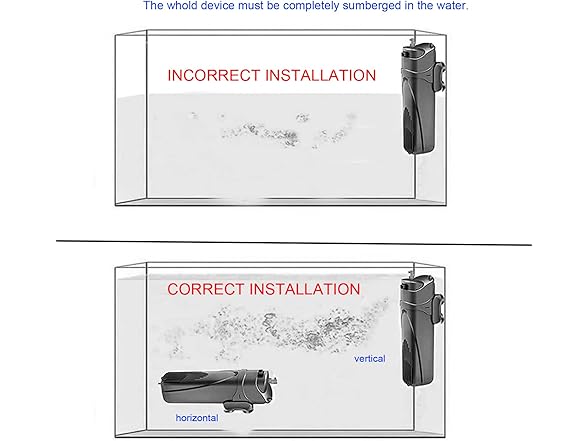 The whold device must be completely sumberged in the water.

INCORRECT INSTALLATION

CORRECT INSTALLATION

vertical

horizontal