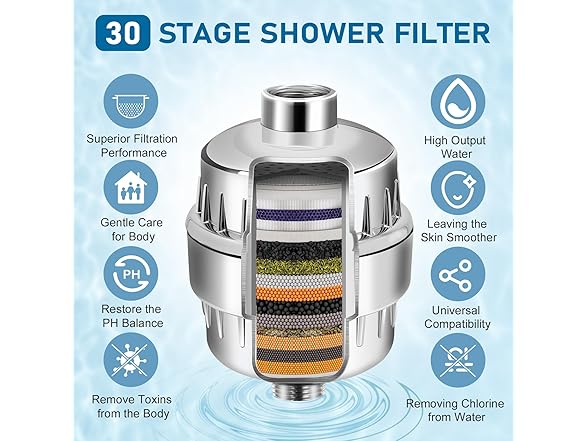 30 STAGE SHOWER FILTER

Superior Filtration Performance

Gentle Care for Body

PH

Restore the PH Balance

Remove Toxins from the Body

High Output Water

Leaving the Skin Smoother

Universal Compatibility

Removing Chlorine from Water