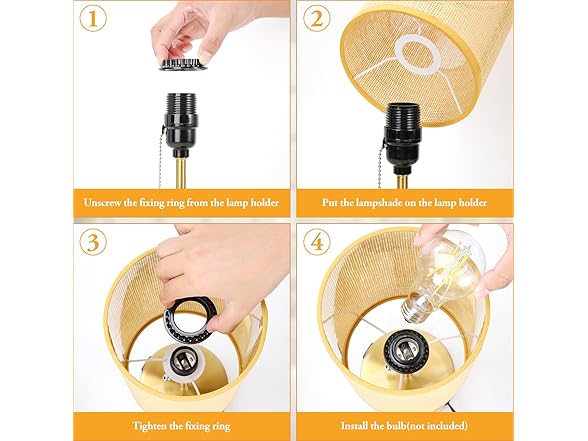 1

Unscrew the fixing ring from the lamp holder

2

Put the lampshade on the lamp holder

3

Tighten the fixing ring

4

Install the bulb(not included)