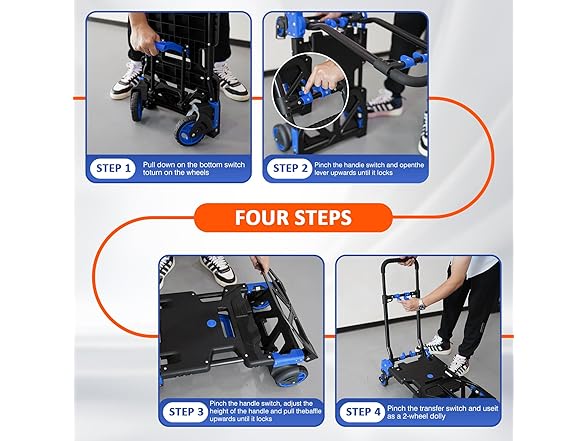 STEP 1 Pull down on the bottom switch toturn on the wheels

STEP 2 Pinch the handle switch and openthe lever upwards until it locks

FOUR STEPS

STEP 3 Pinch the handle switch, adjust the height of the handle and pull thebaffle upwards until it locks

STEP 4 Pinch the transfer switch and useit as a 2-wheel dolly