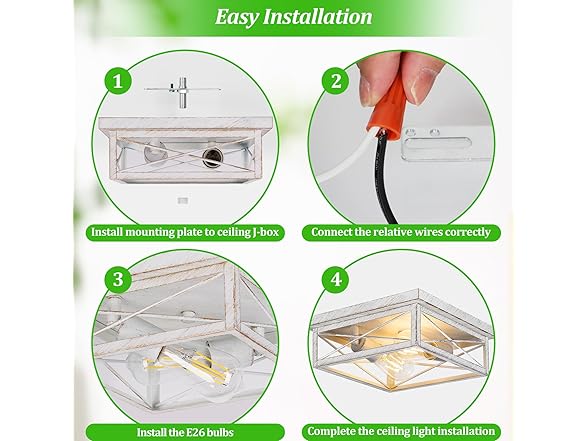 Easy Installation

1

Install mounting plate to ceiling J-box

2

Connect the relative wires correctly

3

Install the E26 bulbs

4

Complete the ceiling light installation