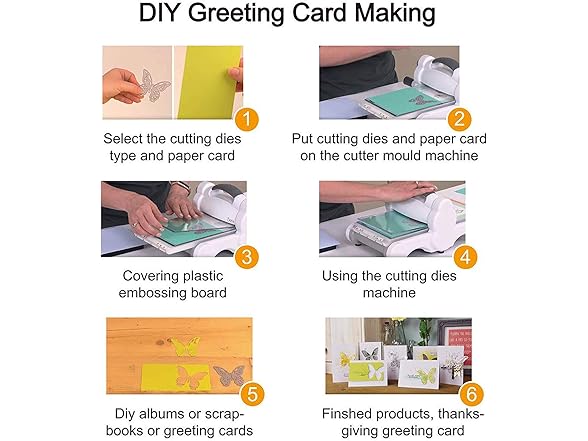 DIY Greeting Card Making

1
Select the cutting dies type and paper card

2
Put cutting dies and paper card on the cutter mould machine

3
Covering plastic embossing board

4
Using the cutting dies machine

5
Diy albums or scrapbooks or greeting cards

6
Finshed products, thanksgiving greeting card