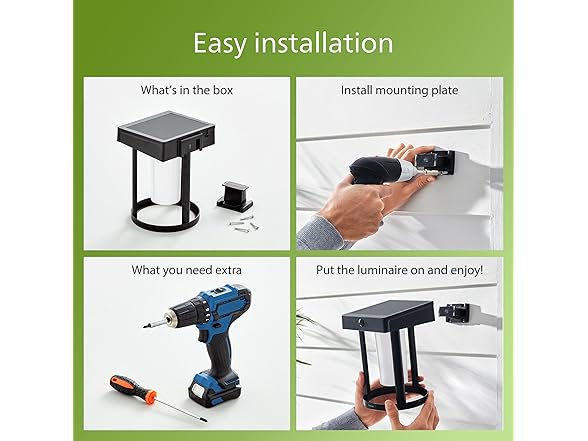 Easy installation

What's in the box

Install mounting plate

What you need extra

Put the luminaire on and enjoy!