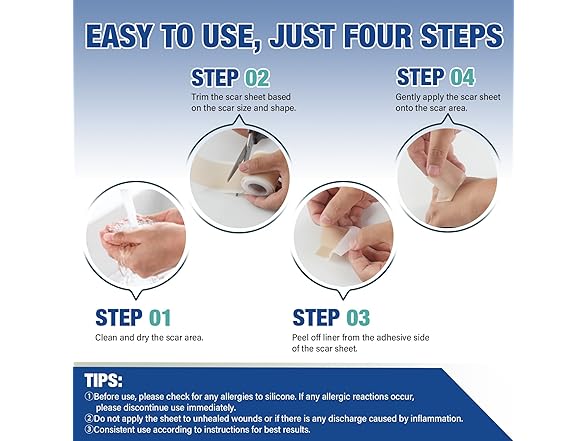 EASY TO USE, JUST FOUR STEPS

STEP 02
Trim the scar sheet based on the scar size and shape.

STEP 04
Gently apply the scar sheet onto the scar area.

STEP 01
Clean and dry the scar area.

STEP 03
Peel off liner from the adhesive side of the scar sheet.

TIPS:
①Before use, please check for any allergies to silicone. If any allergic reactions occur, please discontinue use immediately.
②Do not apply the sheet to unhealed wounds or if there is any discharge caused by inflammation.
③Consistent use according to instructions for best results.