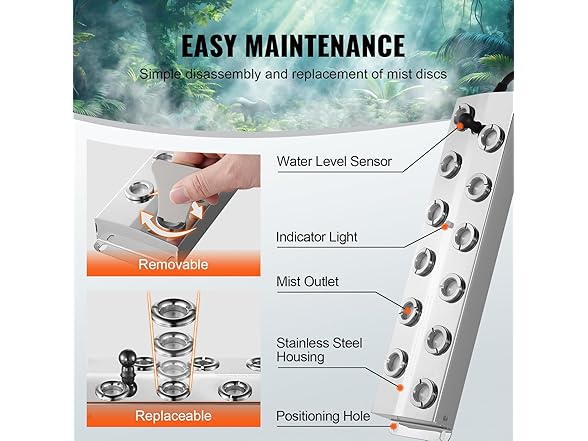 EASY MAINTENANCE

Simple disassembly and replacement of mist discs

Removable

Replaceable

Water Level Sensor

Indicator Light

Mist Outlet

Stainless Steel Housing

Positioning Hole