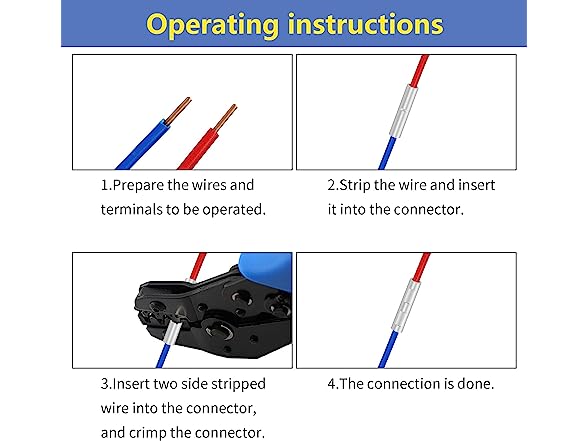 Operating instructions

1.Prepare the wires and terminals to be operated.

2.Strip the wire and insert it into the connector.

3.Insert two side stripped wire into the connector, and crimp the connector.

4.The connection is done.