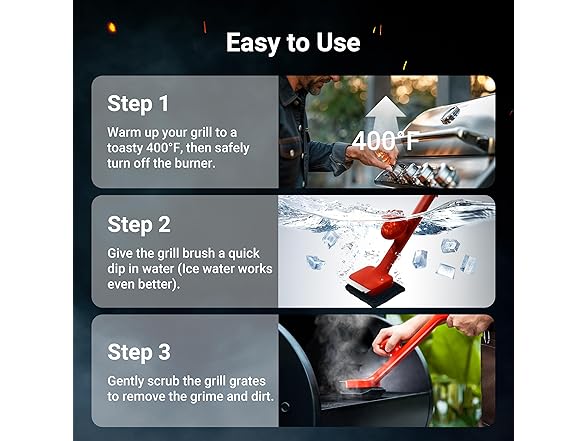 Easy to Use

Step 1

Warm up your grill to a toasty 400°F, then safely turn off the burner.

400°F

Step 2

Give the grill brush a quick dip in water (Ice water works even better).

Step 3

Gently scrub the grill grates to remove the grime and dirt.