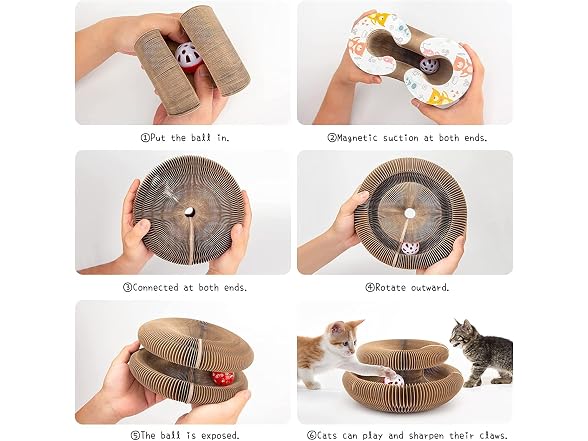 ①Put the ball in.

②Magnetic suction at both ends.

③Connected at both ends.

④Rotate outward.

⑤The ball is exposed.

⑥Cats can play and sharpen their claws.