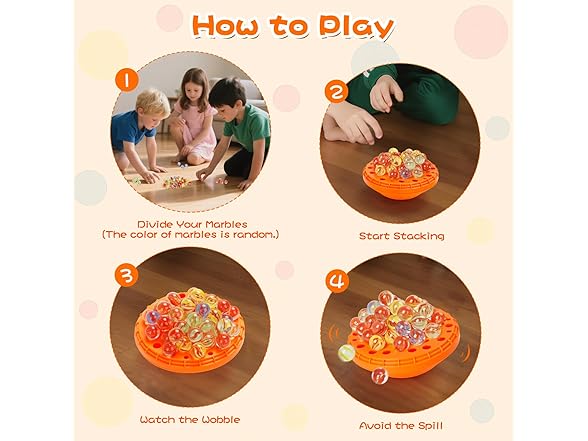 How to Play

1

Divide Your Marbles
(The color of marbles is random.)

2

Start Stacking

3

Watch the Wobble

4

Avoid the Spill