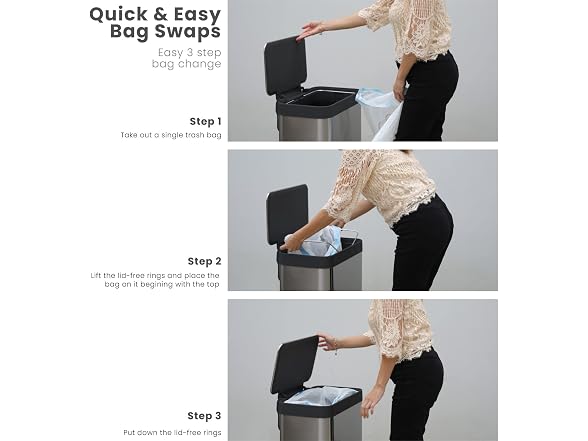 Quick & Easy Bag Swaps

Easy 3 step bag change

Step 1

Take out a single trash bag

Step 2

Lift the lid-free rings and place the bag on it begining with the top

Step 3

Put down the lid-free rings