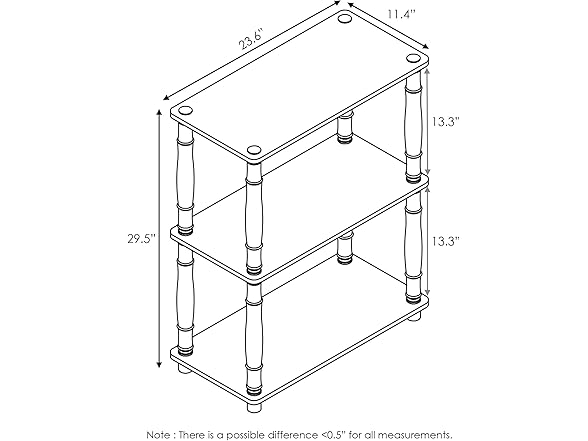 23.6"

11.4"

13.3"

29.5"

13.3"

Note : There is a possible difference <0.5" for all measurements.