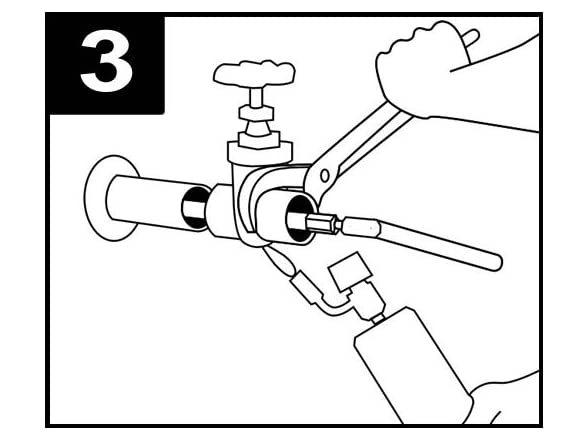 3