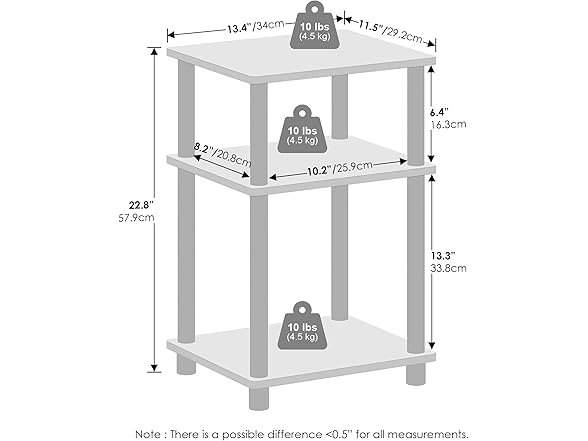 13.4"/34cm

10 lbs (4.5 kg)

11.5"/29.2cm

6.4"
16.3cm

10 lbs (4.5 kg)

8.2"/20.8cm

10.2"/25.9cm

22.8"
57.9cm

13.3"
33.8cm

10 lbs (4.5 kg)

Note : There is a possible difference <0.5" for all measurements.