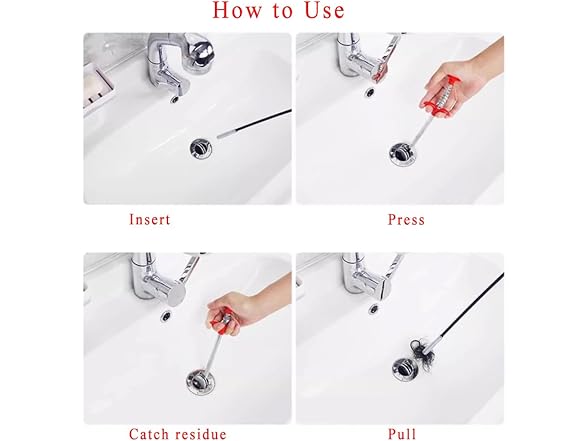 How to Use

Insert

Press

Catch residue

Pull