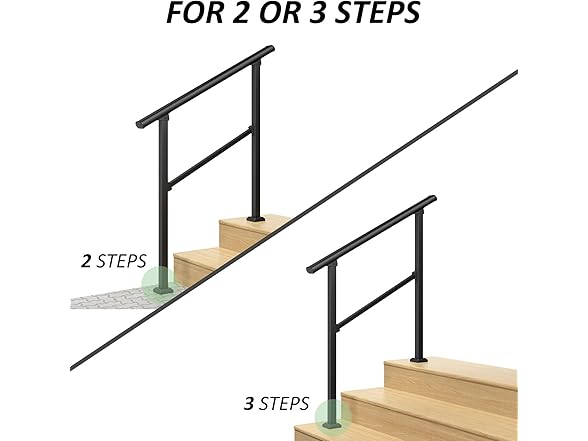 FOR 2 OR 3 STEPS

2 STEPS

3 STEPS