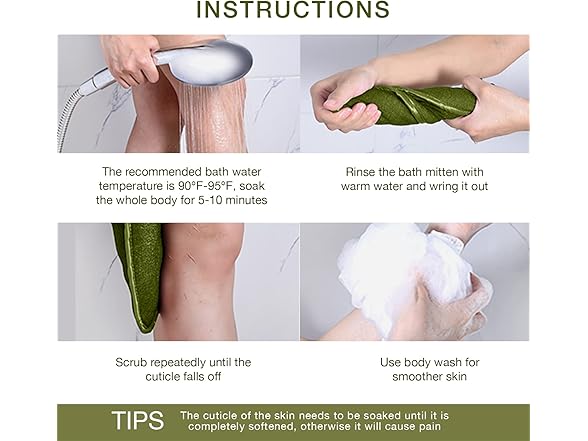 INSTRUCTIONS

The recommended bath water temperature is 90°F-95°F, soak the whole body for 5-10 minutes

Rinse the bath mitten with warm water and wring it out

Scrub repeatedly until the cuticle falls off

Use body wash for smoother skin

TIPS The cuticle of the skin needs to be soaked until it is completely softened, otherwise it will cause pain