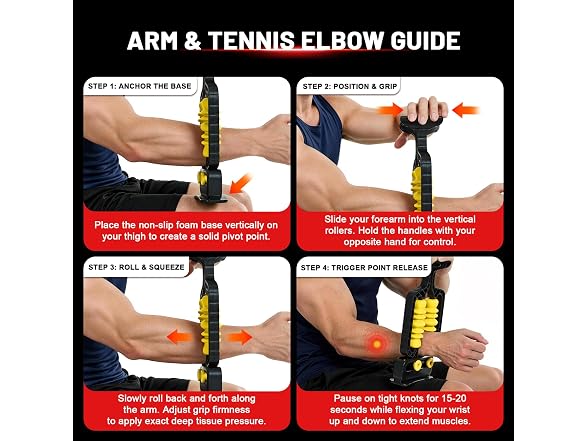 ARM & TENNIS ELBOW GUIDE

STEP 1: ANCHOR THE BASE

Place the non-slip foam base vertically on your thigh to create a solid pivot point.

STEP 2: POSITION & GRIP

Slide your forearm into the vertical rollers. Hold the handles with your opposite hand for control.

STEP 3: ROLL & SQUEEZE

Slowly roll back and forth along the arm. Adjust grip firmness to apply exact deep tissue pressure.

STEP 4: TRIGGER POINT RELEASE

Pause on tight knots for 15-20 seconds while flexing your wrist up and down to extend muscles.