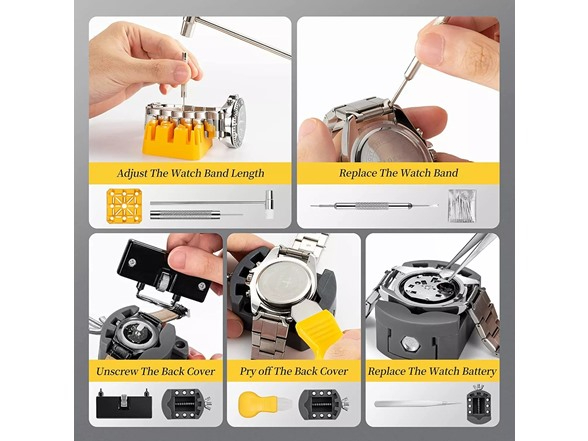 Adjust The Watch Band Length

Replace The Watch Band

Unscrew The Back Cover

Pry off The Back Cover

Replace The Watch Battery