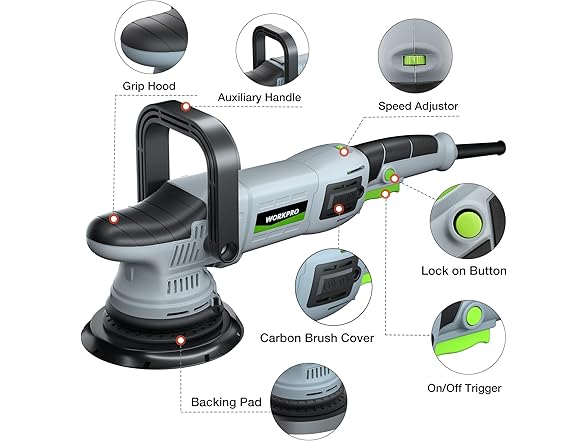 Grip Hood

Auxiliary Handle

Speed Adjustor

WORKPRO

Lock on Button

Carbon Brush Cover

On/Off Trigger

Backing Pad