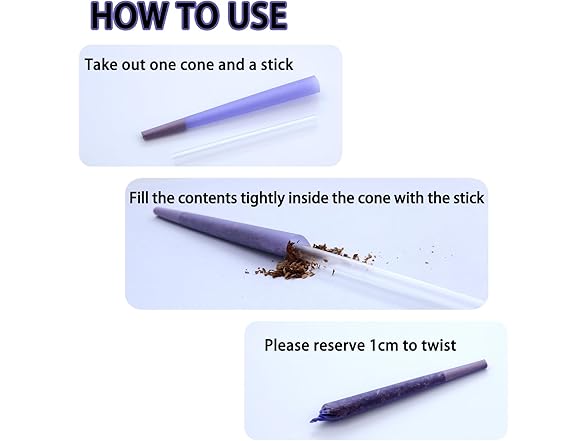 HOW TO USE

Take out one cone and a stick

Fill the contents tightly inside the cone with the stick

Please reserve 1cm to twist