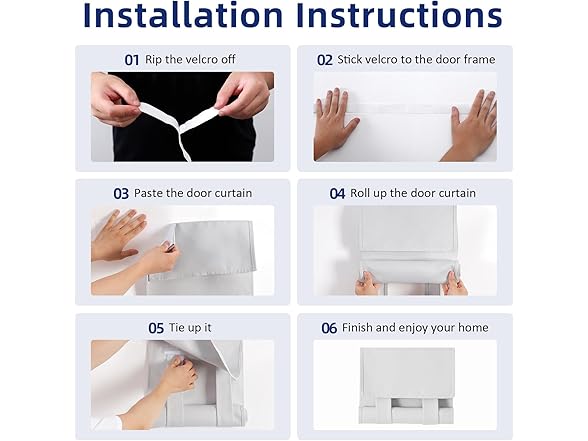 Installation Instructions

01 Rip the velcro off

02 Stick velcro to the door frame

03 Paste the door curtain

04 Roll up the door curtain

05 Tie up it

06 Finish and enjoy your home