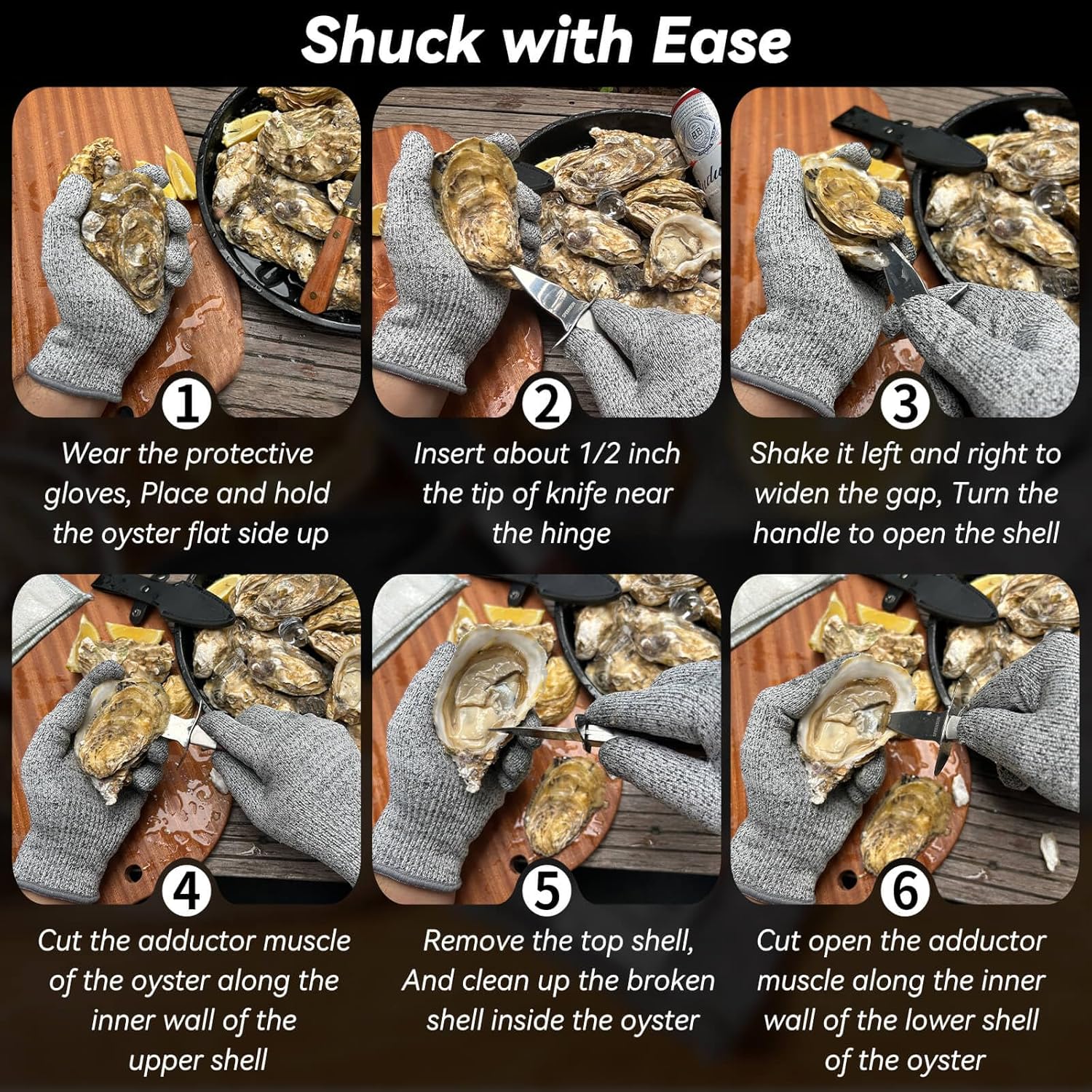 Shuck with Ease

1
Wear the protective gloves, Place and hold the oyster flat side up

2
Insert about 1/2 inch the tip of knife near the hinge

3
Shake it left and right to widen the gap, Turn the handle to open the shell

4
Cut the adductor muscle of the oyster along the inner wall of the upper shell

5
Remove the top shell, And clean up the broken shell inside the oyster

6
Cut open the adductor muscle along the inner wall of the lower shell of the oyster