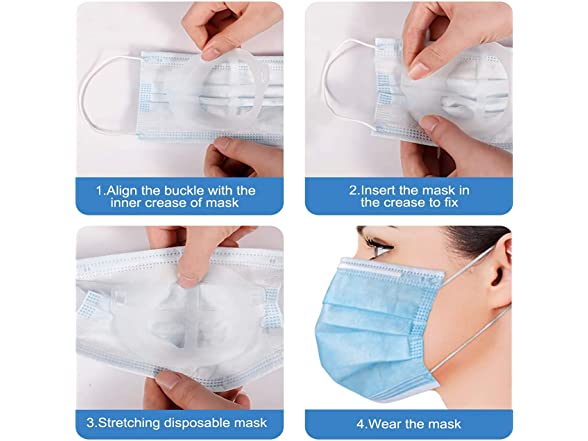 1.Align the buckle with the inner crease of mask

2.Insert the mask in the crease to fix

3.Stretching disposable mask

4.Wear the mask