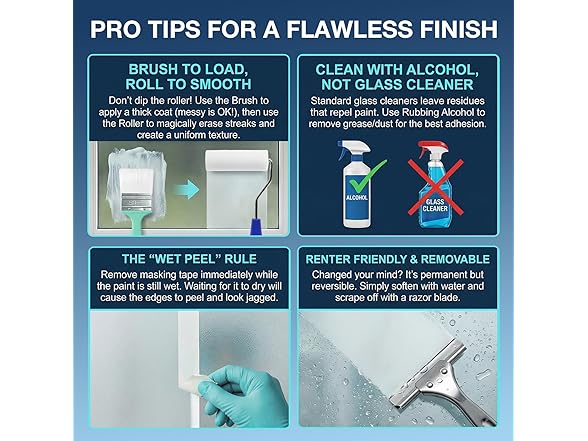 PRO TIPS FOR A FLAWLESS FINISH

BRUSH TO LOAD, ROLL TO SMOOTH

Don't dip the roller! Use the Brush to apply a thick coat (messy is OK!), then use the Roller to magically erase streaks and create a uniform texture.

CLEAN WITH ALCOHOL, NOT GLASS CLEANER

Standard glass cleaners leave residues that repel paint. Use Rubbing Alcohol to remove grease/dust for the best adhesion.

ALCOHOL

GLASS CLEANER

THE "WET PEEL" RULE

Remove masking tape immediately while the paint is still wet. Waiting for it to dry will cause the edges to peel and look jagged.

RENTER FRIENDLY & REMOVABLE

Changed your mind? It's permanent but reversible. Simply soften with water and scrape off with a razor blade.