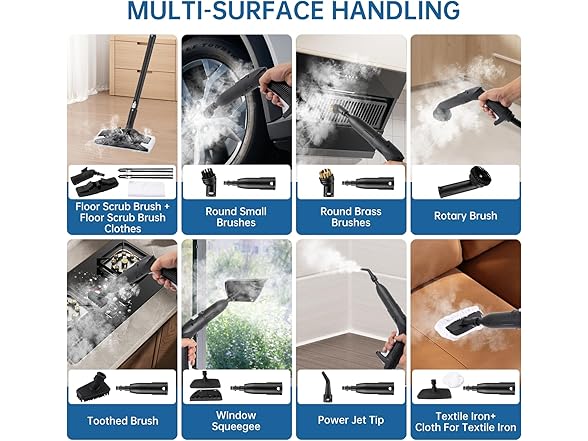 MULTI-SURFACE HANDLING

Floor Scrub Brush + Floor Scrub Brush Clothes

Round Small Brushes

Round Brass Brushes

Rotary Brush

Toothed Brush

Window Squeegee

Power Jet Tip

Textile Iron+ Cloth For Textile Iron