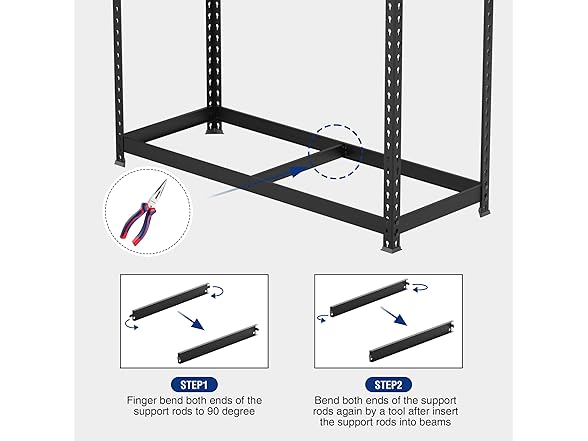 STEP1

Finger bend both ends of the support rods to 90 degree

STEP2

Bend both ends of the support rods again by a tool after insert the support rods into beams