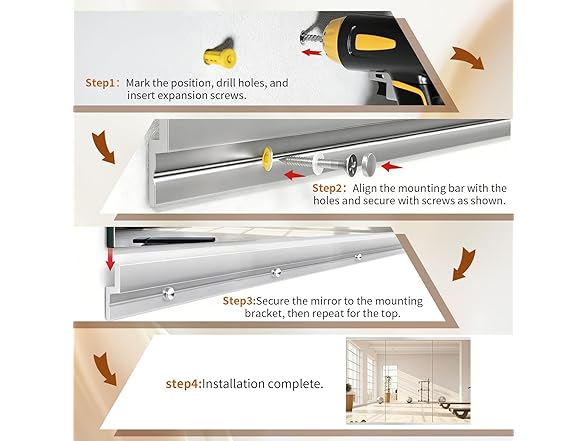 Step1: Mark the position, drill holes, and insert expansion screws.

Step2: Align the mounting bar with the holes and secure with screws as shown.

Step3:Secure the mirror to the mounting bracket, then repeat for the top.

step4:Installation complete.